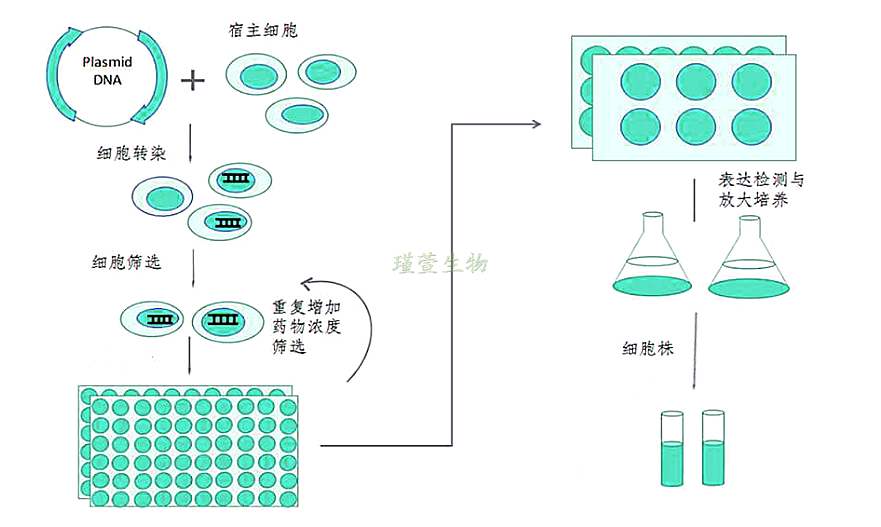 Plasmid DNA

+

宿主细胞

细胞转染

细胞筛选

重复增加药物浓度筛选

瑾萱生物

表达检测与放大培养

细胞株